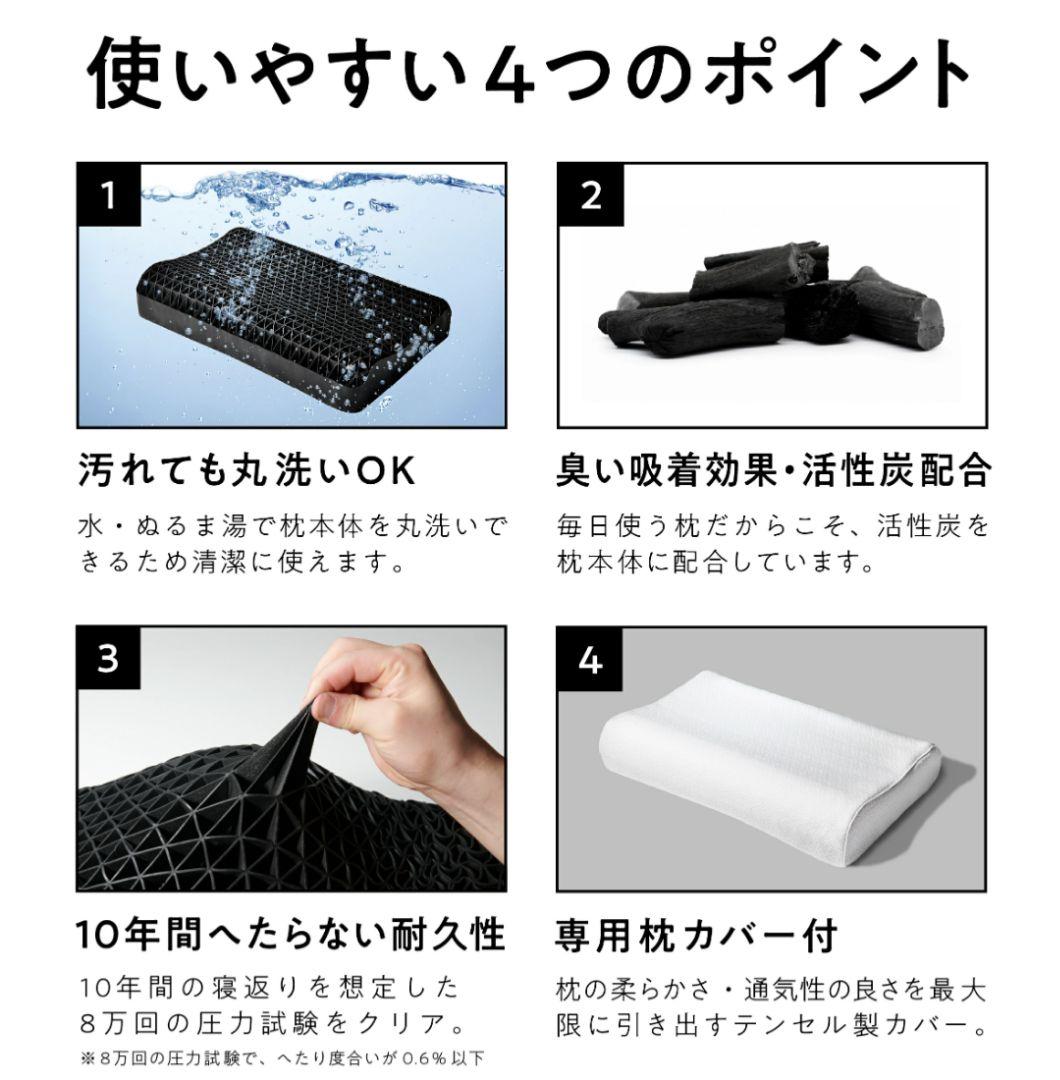 使いやすい4つのポイント

1

汚れても丸洗いOK

水・ぬるま湯で枕本体を丸洗いできるため清潔に使えます。

2

臭い吸着効果・活性炭配合

毎日使う枕だからこそ、活性炭を枕本体に配合しています。

3

10年間へたらない耐久性

10年間の寝返りを想定した8万回の圧力試験をクリア。

※8万回の圧力試験で、へたり度合いが0.6%以下

4

専用枕カバー付

枕の柔らかさ・通気性の良さを最大限に引き出すテンセル製カバー。